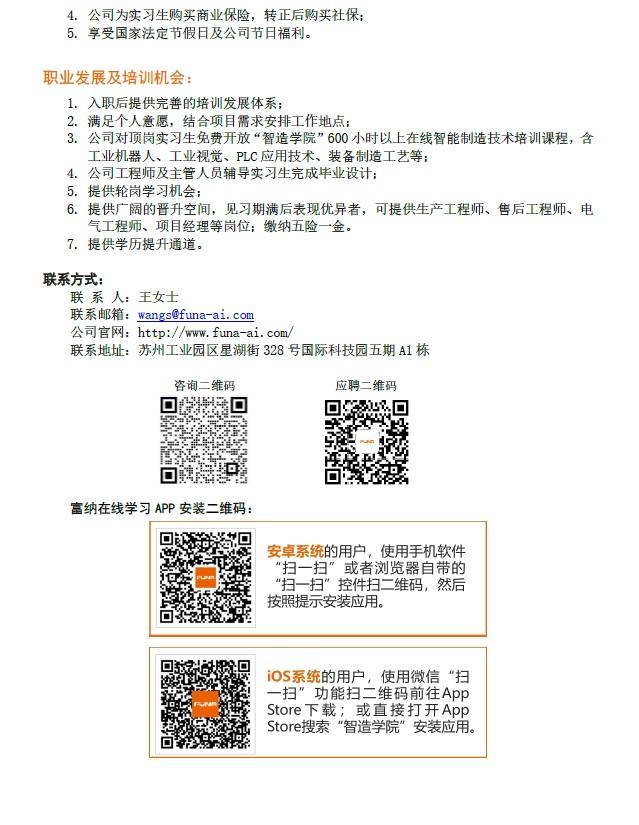 4. 公司为实习生购买商业保险，转正后购买社保；
5. 享受国家法定节假日及公司节日福利。

职业发展及培训机会：

1. 入职后提供完善的培训发展体系；
2. 满足个人意愿，结合项目需求安排工作地点；
3. 公司对顶岗实习生免费开放“智造学院”600 小时以上在线智能制造技术培训课程，含工业机器人、工业视觉、PLC 应用技术、装备制造工艺等；
4. 公司工程师及主管人员辅导实习生完成毕业设计；
5. 提供轮岗学习机会；
6. 提供广阔的晋升空间，见习期满后表现优异者，可提供生产工程师、售后工程师、电气工程师、项目经理等岗位；缴纳五险一金。
7. 提供学历提升通道。

联系方式：
联 系 人：王女士
联系邮箱：wangs@funa-ai.com
公司官网：http://www.funa-ai.com/
联系地址：苏州工业园区星湖街 328 号国际科技园五期 A1 栋

咨询二维码

应聘二维码

FUNA

富纳在线学习 APP 安装二维码：

FUNA

安卓系统的用户，使用手机软件“扫一扫”或者浏览器自带的“扫一扫”控件扫二维码，然后按照提示安装应用。

FUNA

iOS系统的用户，使用微信“扫一扫”功能扫二维码前往App Store下载；或直接打开App Store搜索“智造学院”安装应用。